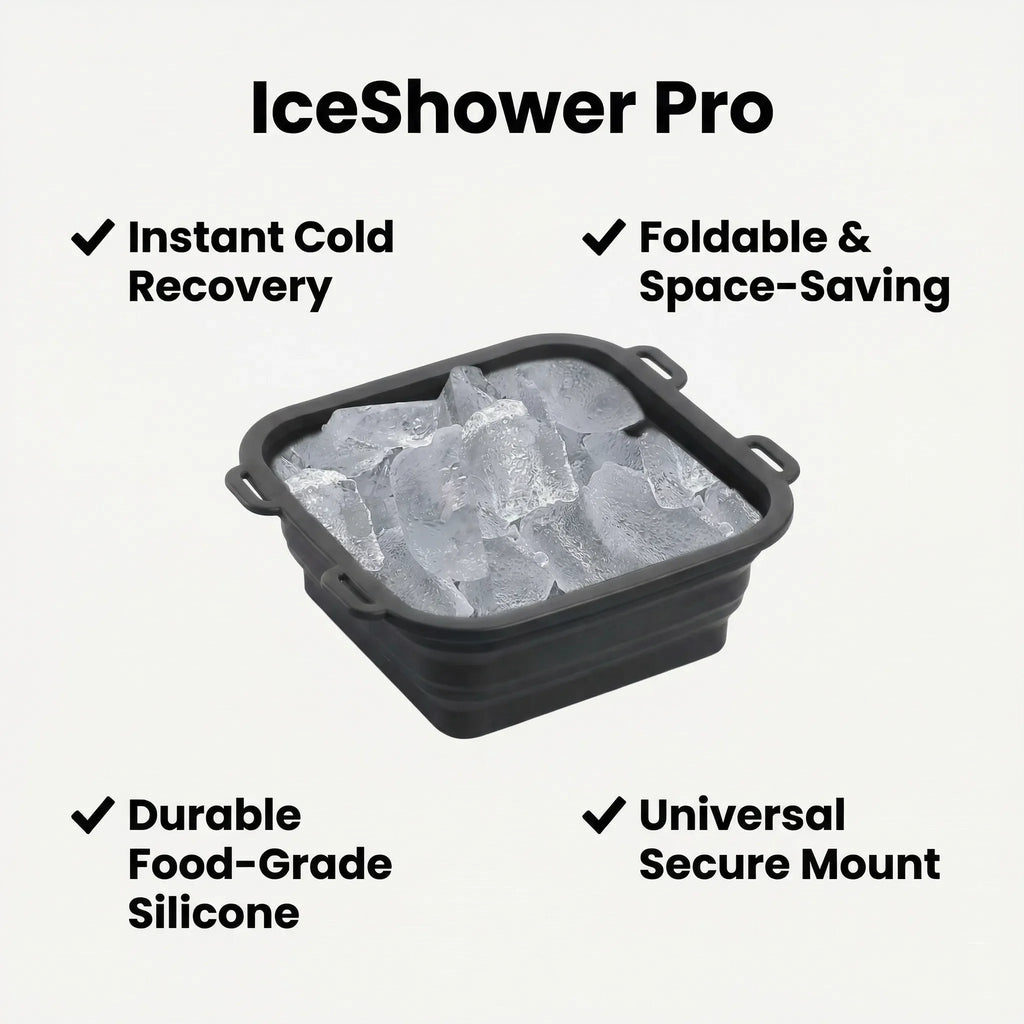 IceShower Pro

✓ Instant Cold Recovery

✓ Foldable & Space-Saving

✓ Durable Food-Grade Silicone

✓ Universal Secure Mount